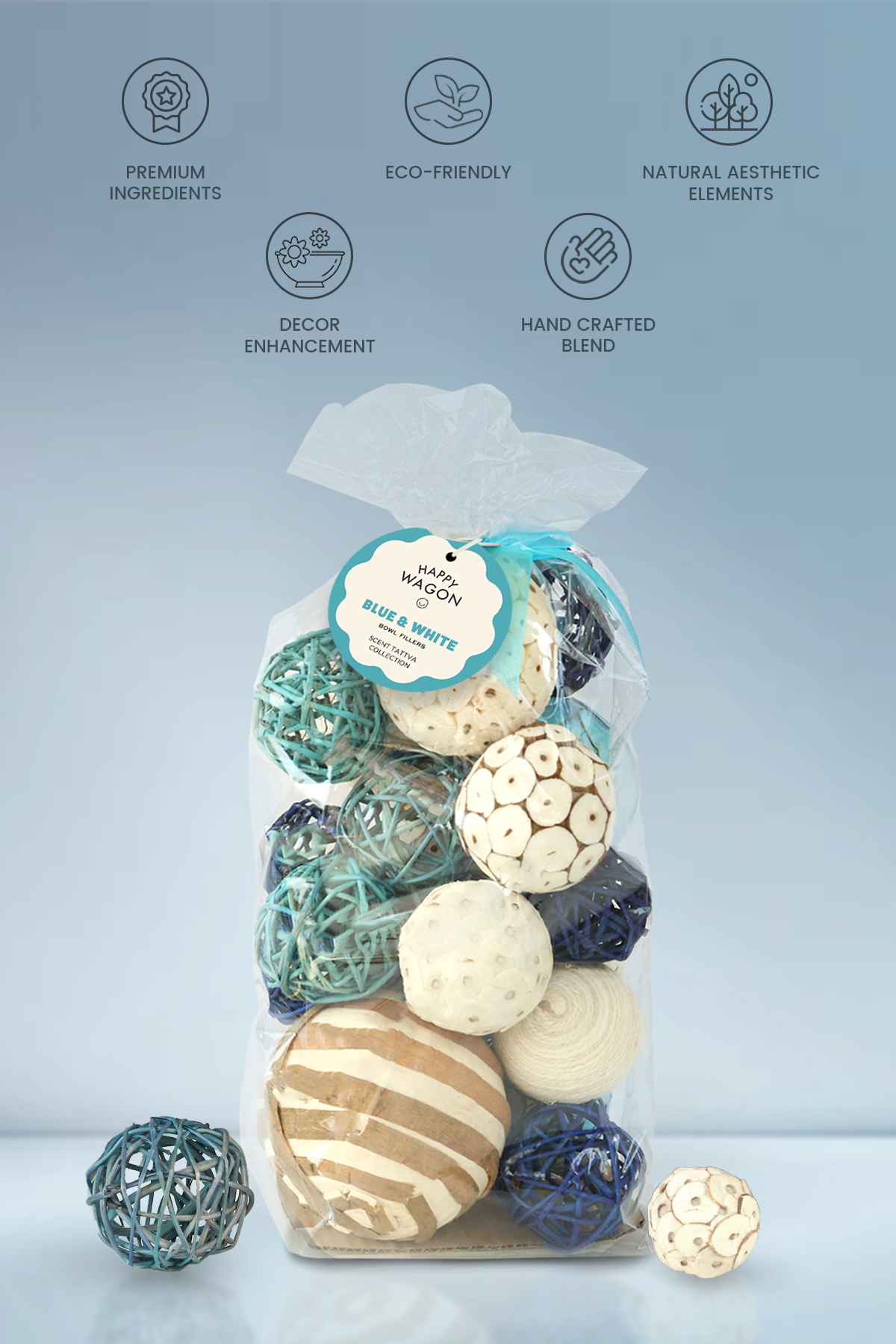 PREMIUM INGREDIENTS

ECO-FRIENDLY

NATURAL AESTHETIC ELEMENTS

DECOR ENHANCEMENT

HAND CRAFTED BLEND

HAPPY WAGON

BLUE & WHITE
BOWL FILLERS

SCENT TATTVA COLLECTION