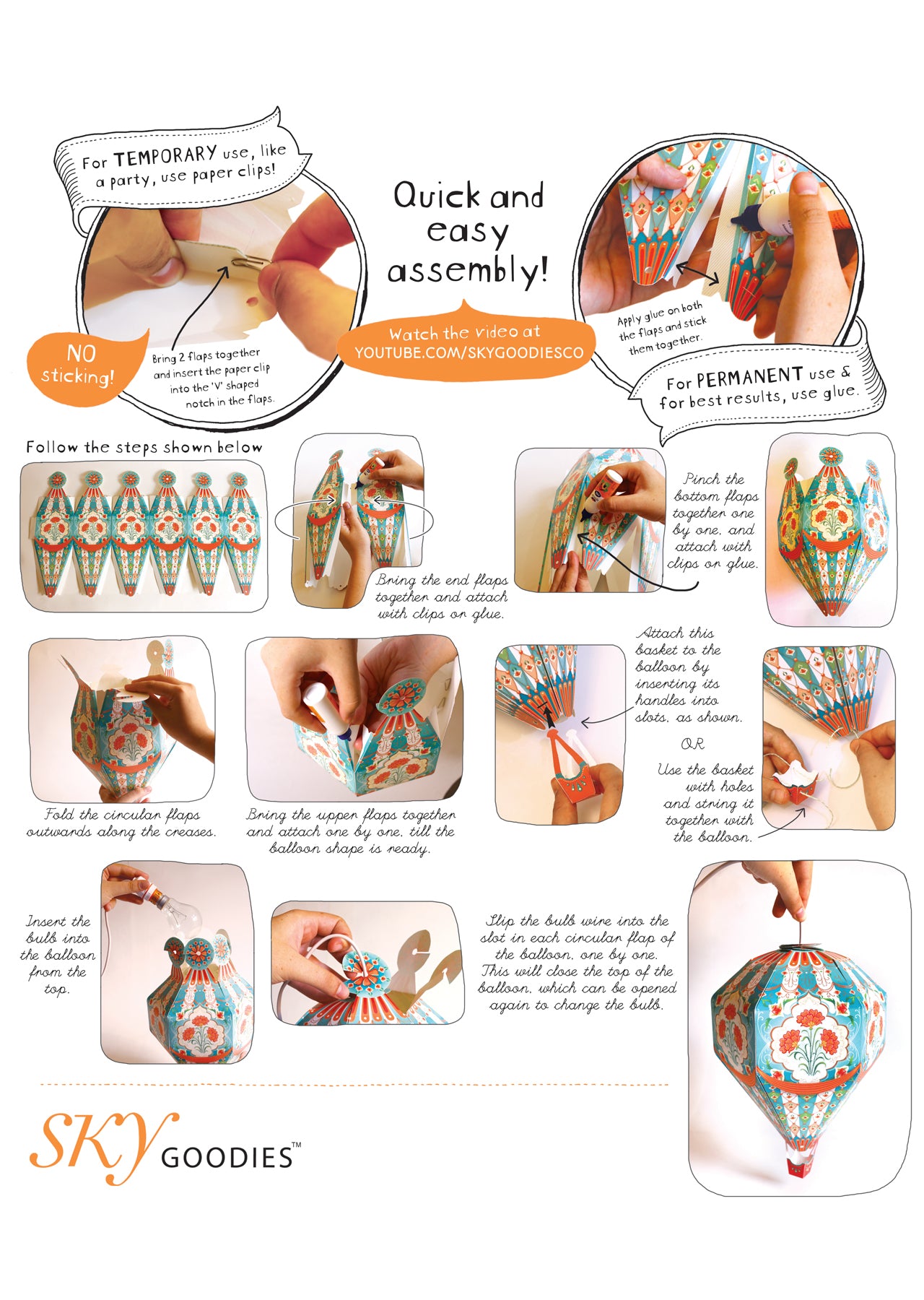 For TEMPORARY use, like a party, use paper clips!

NO sticking!

Bring 2 flaps together and insert the paper clip into the 'V' shaped notch in the flaps.

Quick and easy assembly!

Watch the video at YOUTUBE.COM/SKYGOODIESCO

Apply glue on both the flaps and stick them together.

For PERMANENT use & for best results, use glue.

Follow the steps shown below

Bring the end flaps together and attach with clips or glue.

Pinch the bottom flaps together one by one, and attach with clips or glue.

Fold the circular flaps outwards along the creases.

Bring the upper flaps together and attach one by one, till the balloon shape is ready.

Attach this basket to the balloon by inserting its handles into slots, as shown.

OR

Use the basket with holes and string it together with the balloon.

Insert the bulb into the balloon from the top.

Slip the bulb wire into the slot in each circular flap of the balloon, one by one. This will close the top of the balloon, which can be opened again to change the bulb.

SKY GOODIES™