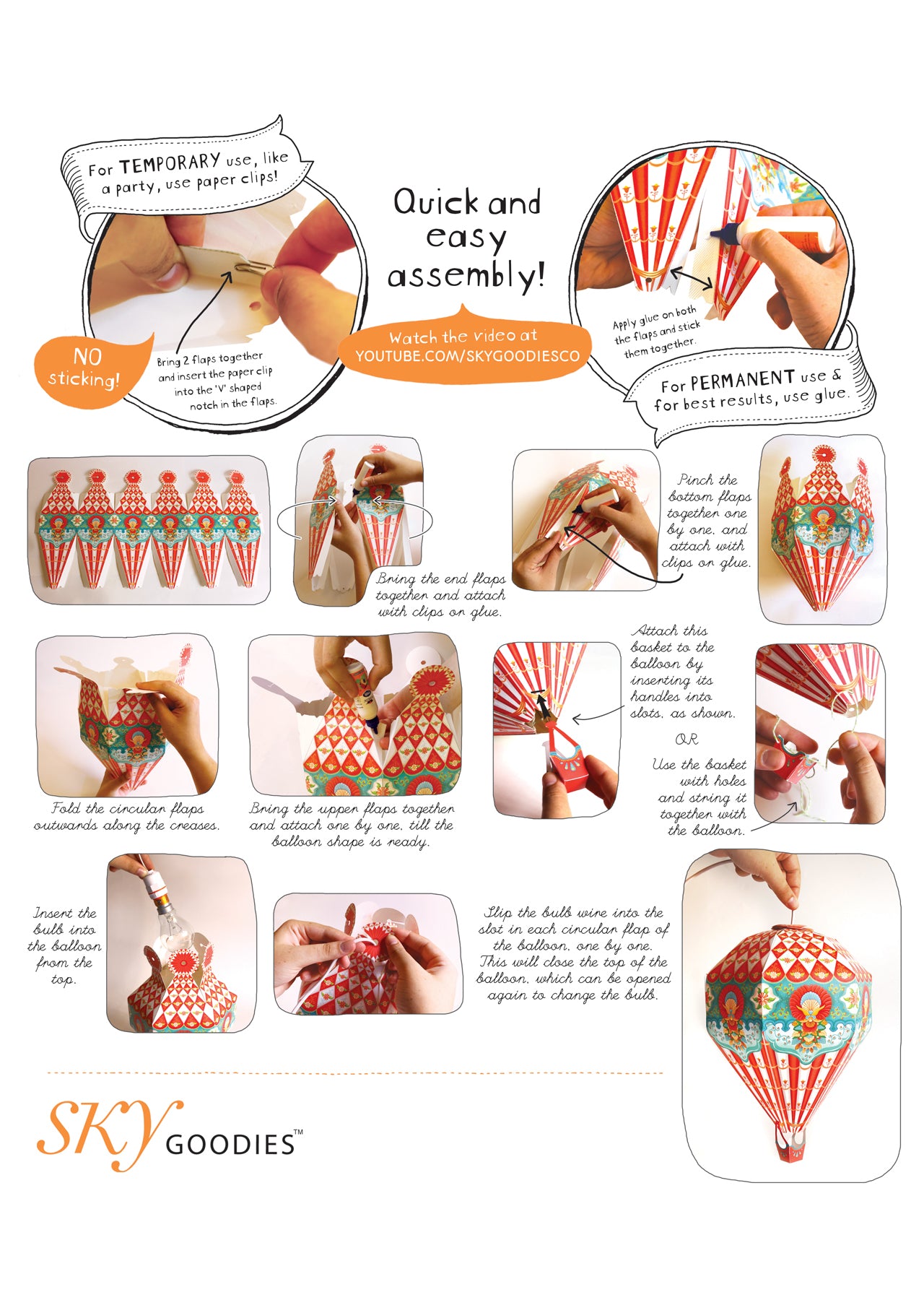 For TEMPORARY use, like a party, use paper clips!

NO sticking!

Bring 2 flaps together and insert the paper clip into the 'V' shaped notch in the flaps.

Quick and easy assembly!

Watch the video at YOUTUBE.COM/SKYGOODIESCO

Apply glue on both the flaps and stick them together.

For PERMANENT use & for best results, use glue.

Bring the end flaps together and attach with clips or glue.

Pinch the bottom flaps together one by one, and attach with clips or glue.

Fold the circular flaps outwards along the creases.

Bring the upper flaps together and attach one by one, till the balloon shape is ready.

Attach this basket to the balloon by inserting its handles into slots, as shown.

OR

Use the basket with holes and string it together with the balloon.

Insert the bulb into the balloon from the top.

Slip the bulb wire into the slot in each circular flap of the balloon, one by one. This will close the top of the balloon, which can be opened again to change the bulb.

SKY GOODIES™