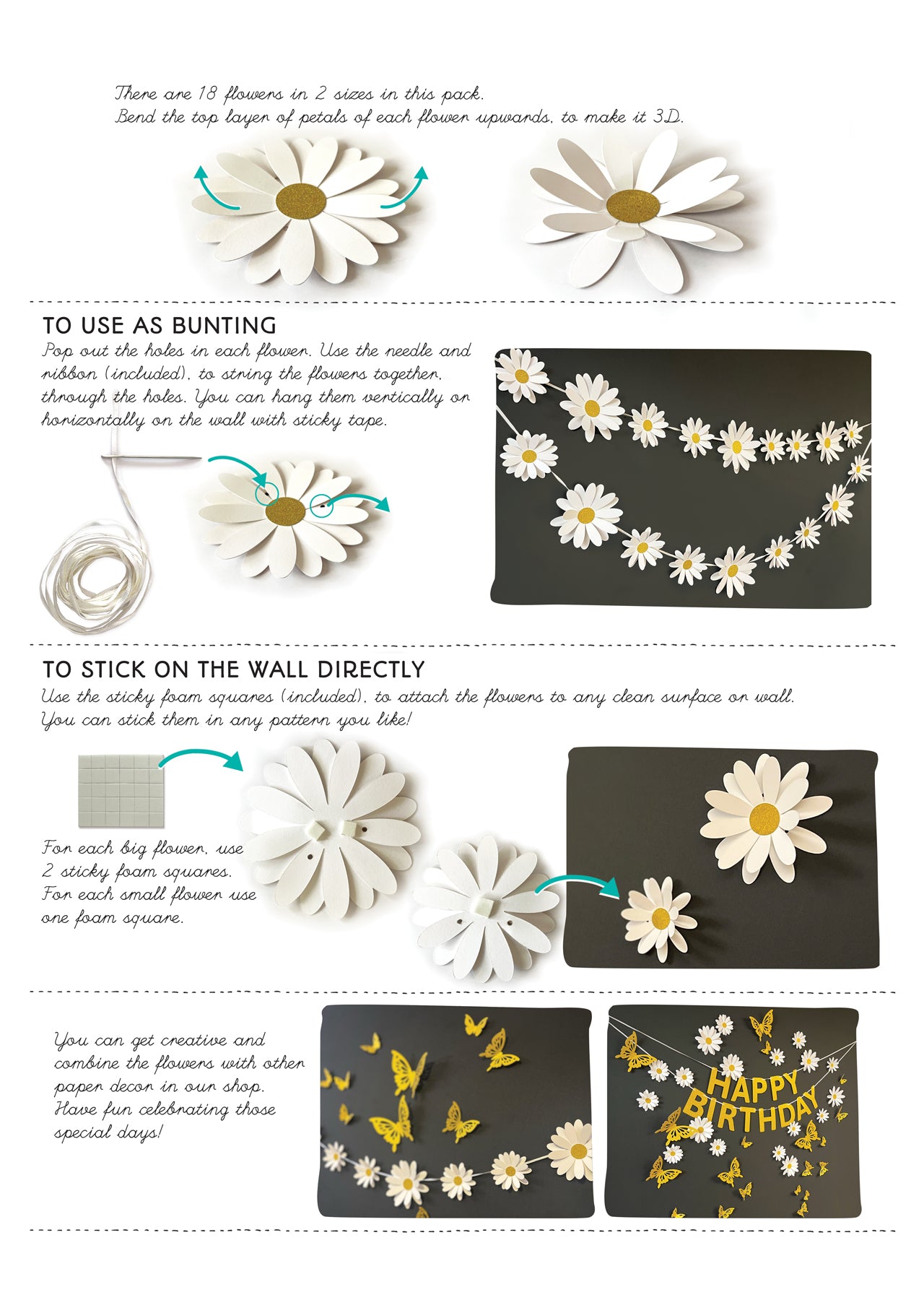 There are 18 flowers in 2 sizes in this pack.
Bend the top layer of petals of each flower upwards, to make it 3D.

TO USE AS BUNTING
Pop out the holes in each flower. Use the needle and ribbon (included), to string the flowers together, through the holes. You can hang them vertically or horizontally on the wall with sticky tape.

TO STICK ON THE WALL DIRECTLY
Use the sticky foam squares (included), to attach the flowers to any clean surface or wall. You can stick them in any pattern you like!

For each big flower, use 2 sticky foam squares. For each small flower use one foam square.

You can get creative and combine the flowers with other paper decor in our shop. Have fun celebrating those special days!

HAPPY BIRTHDAY