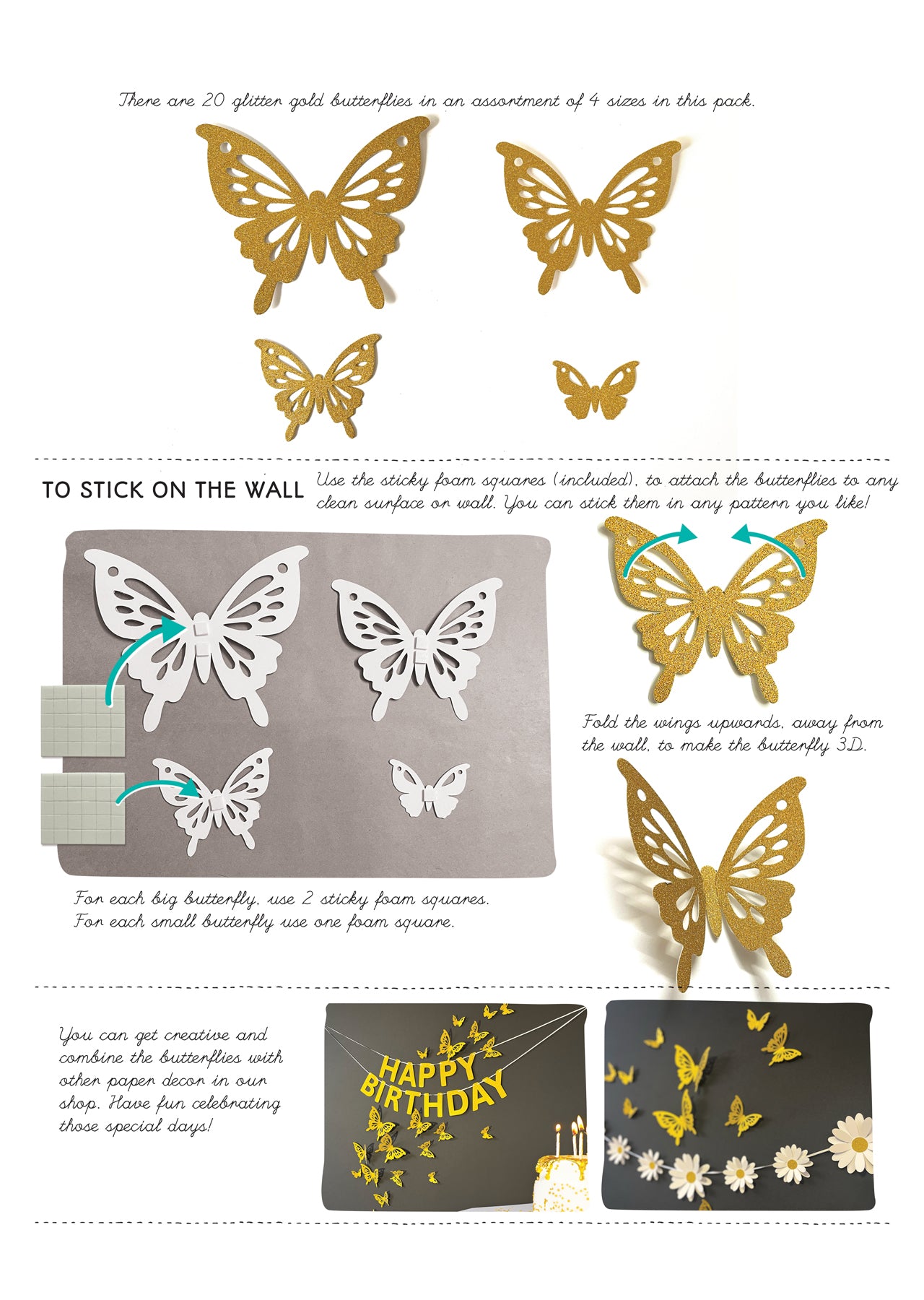 There are 20 glitter gold butterflies in an assortment of 4 sizes in this pack.

TO STICK ON THE WALL

Use the sticky foam squares (included), to attach the butterflies to any clean surface or wall. You can stick them in any pattern you like!

Fold the wings upwards, away from the wall, to make the butterfly 3D.

For each big butterfly, use 2 sticky foam squares. For each small butterfly use one foam square.

You can get creative and combine the butterflies with other paper decor in our shop. Have fun celebrating those special days!

HAPPY BIRTHDAY