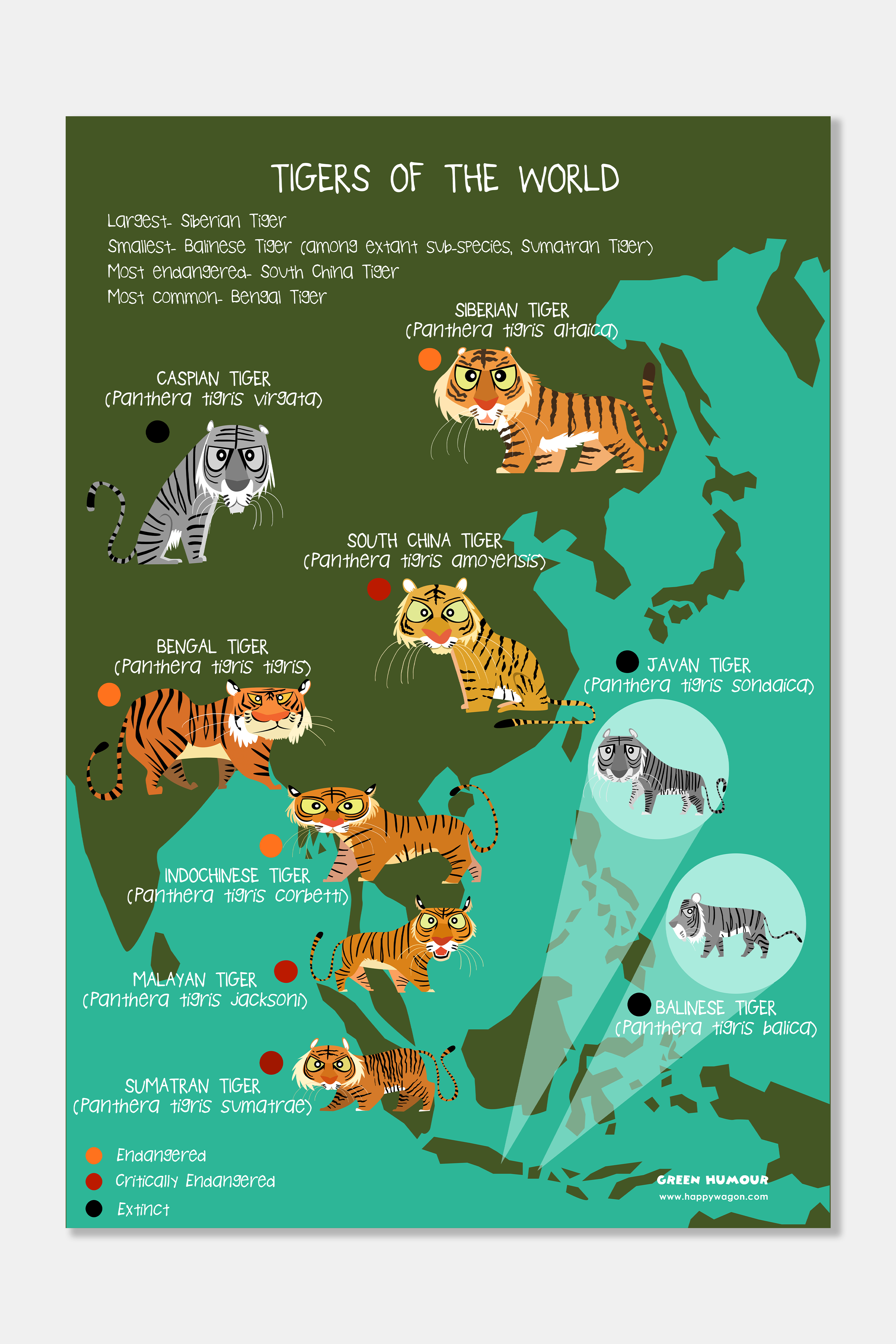 TIGERS OF THE WORLD

Largest- Siberian Tiger
Smallest- Balinese Tiger (among extant sub-species, Sumatran Tiger)
Most endangered- South China Tiger
Most common- Bengal Tiger

SIBERIAN TIGER
(Panthera tigris altaica)

CASPIAN TIGER
(Panthera tigris virgata)

SOUTH CHINA TIGER
(Panthera tigris amoyensis)

BENGAL TIGER
(Panthera tigris tigris)

JAVAN TIGER
(Panthera tigris sondaica)

INDOCHINESE TIGER
(Panthera tigris corbetti)

MALAYAN TIGER
(Panthera tigris jacksoni)

BALINESE TIGER
(Panthera tigris balica)

SUMATRAN TIGER
(Panthera tigris sumatrae)

Endangered
Critically Endangered
Extinct

GREEN HUMOUR
www.happywagon.com