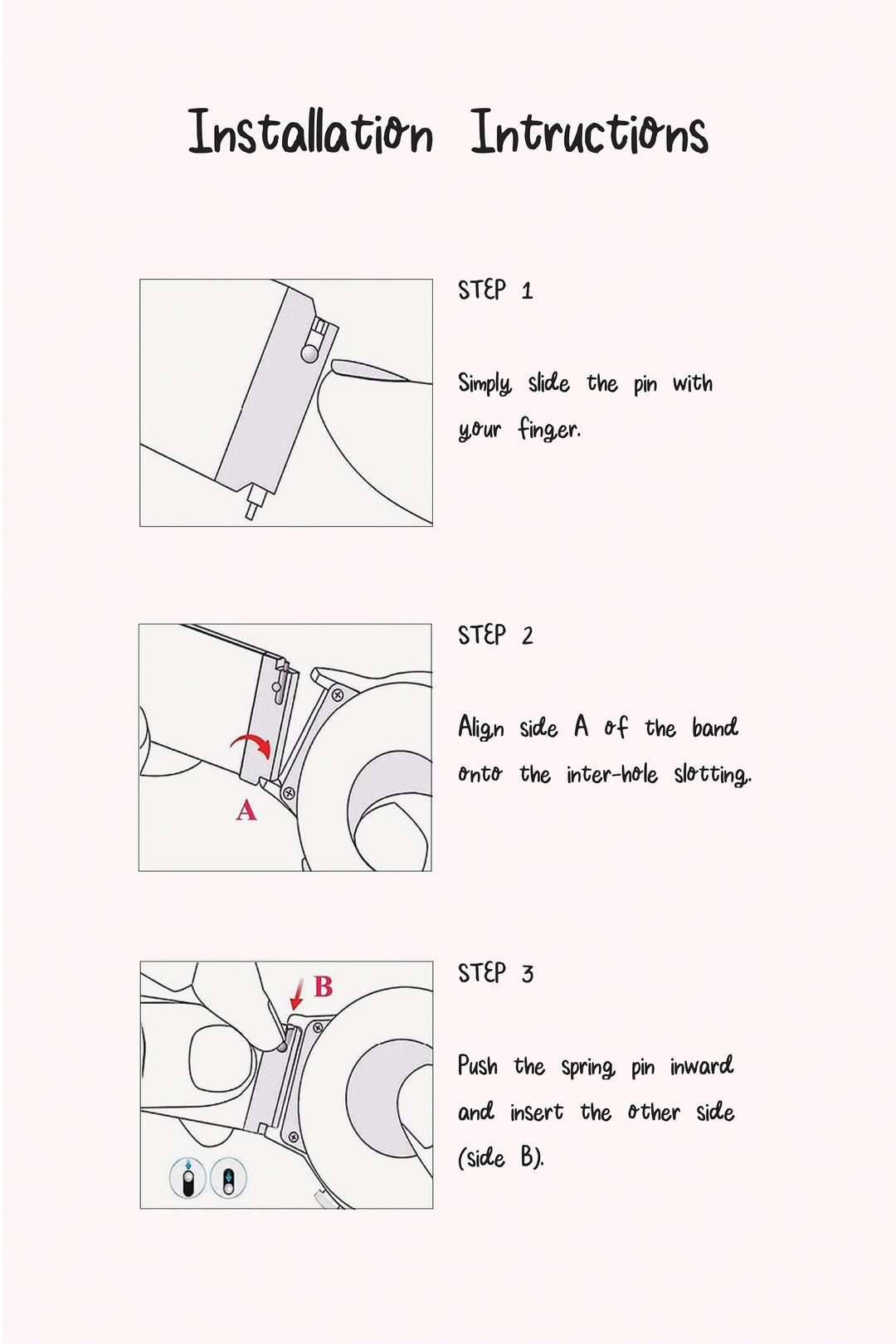 Installation Intructions

STEP 1

Simply slide the pin with your finger.

A

STEP 2

Align side A of the band onto the inter-hole slotting.

B

STEP 3

Push the spring pin inward and insert the other side (side B).